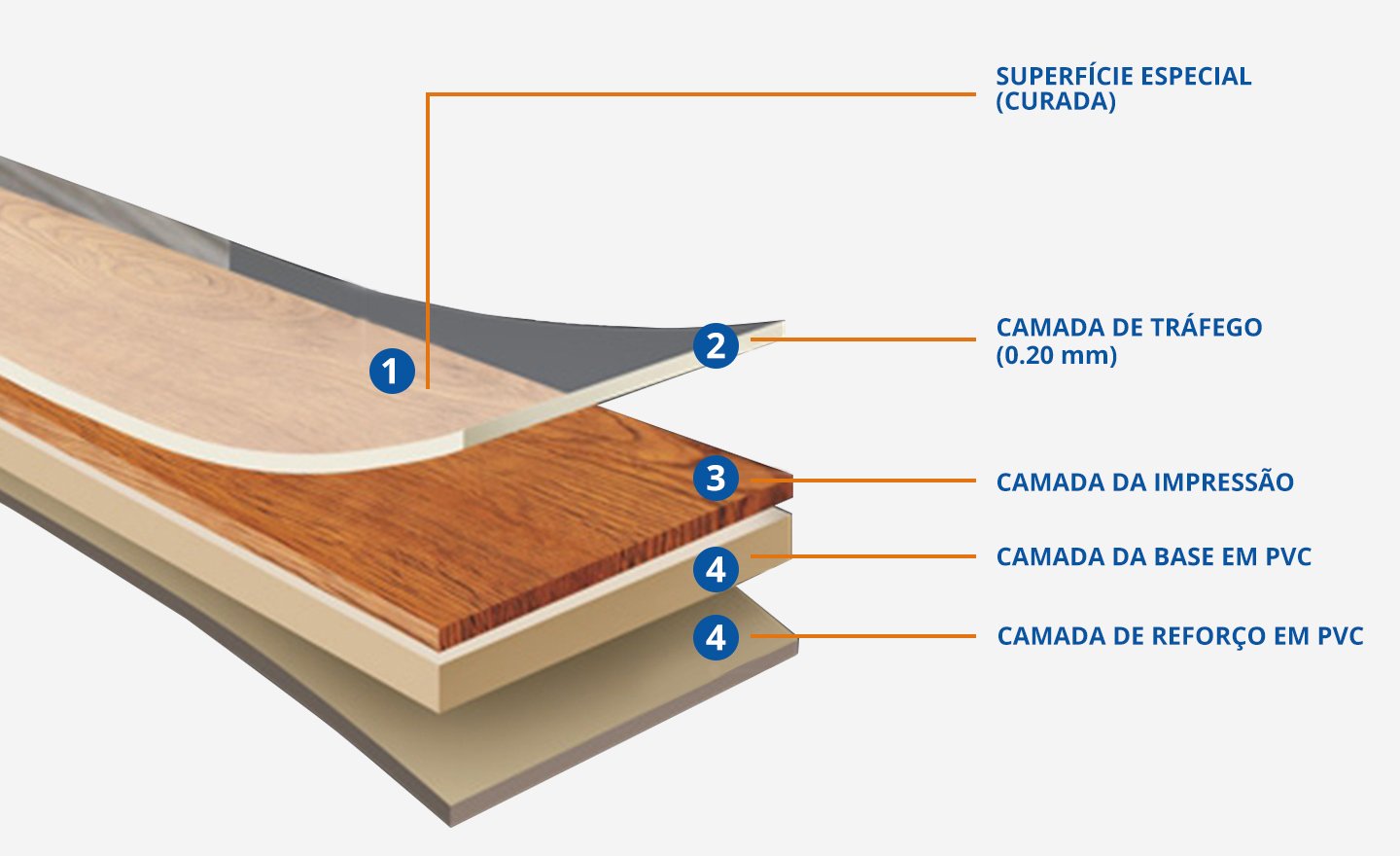 1
SUPERFÍCIE ESPECIAL (CURADA)

2
CAMADA DE TRÁFEGO (0.20 mm)

3
CAMADA DA IMPRESSÃO

4
CAMADA DA BASE EM PVC

4
CAMADA DE REFORÇO EM PVC