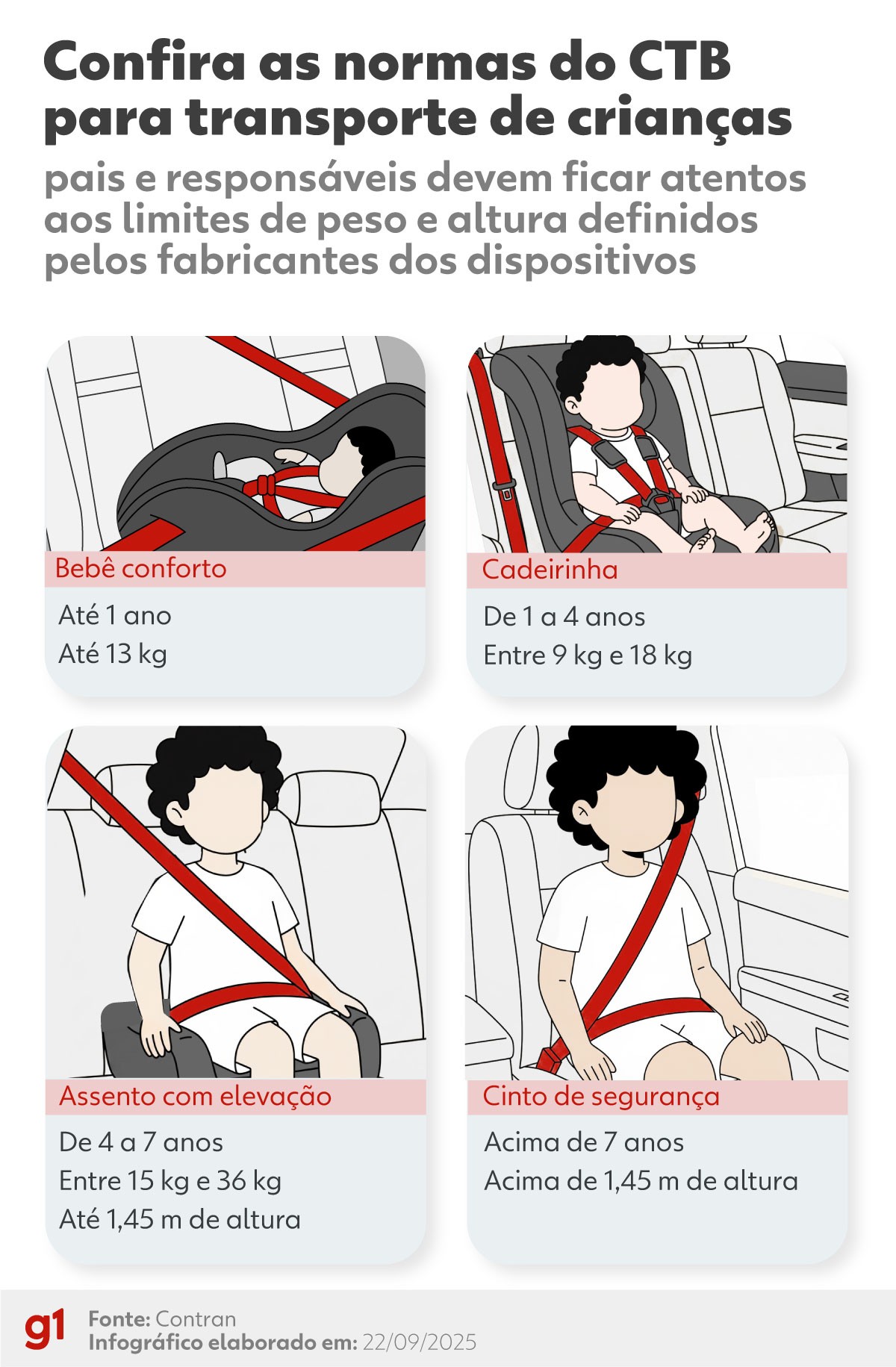 Confira as normas do CTB para transporte de crianças

pais e responsáveis devem ficar atentos aos limites de peso e altura definidos pelos fabricantes dos dispositivos

Bebê conforto

Até 1 ano
Até 13 kg

Cadeirinha

De 1 a 4 anos
Entre 9 kg e 18 kg

Assento com elevação

De 4 a 7 anos
Entre 15 kg e 36 kg
Até 1,45 m de altura

Cinto de segurança

Acima de 7 anos
Acima de 1,45 m de altura

g1

Fonte: Contran
Infográfico elaborado em: 22/09/2025