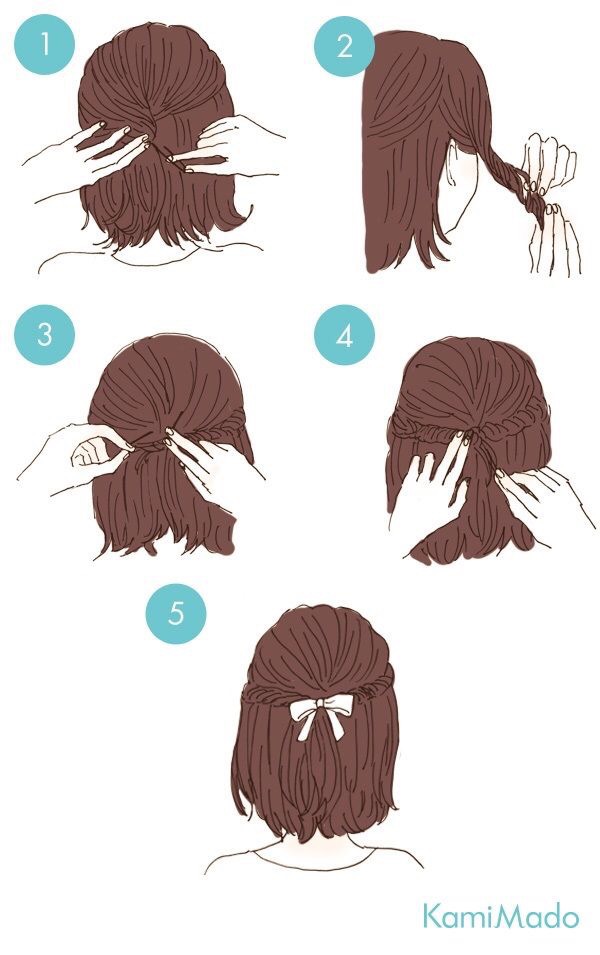 1
2
3
4
5
KamiMado