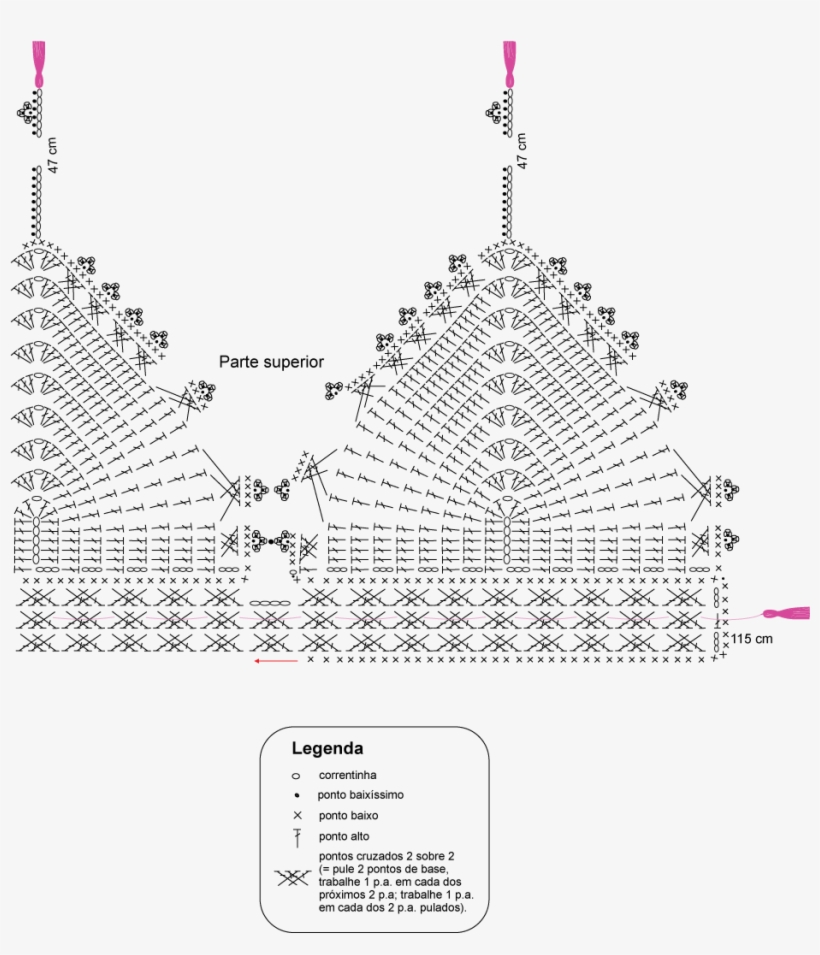 47 cm

47 cm

Parte superior

115 cm

Legenda

correntinha

ponto baixíssimo

ponto baixo

ponto alto

pontos cruzados 2 sobre 2 (= pule 2 pontos de base, trabalhe 1 p.a. em cada dos próximos 2 p.a; trabalhe 1 p.a. em cada dos 2 p.a. pulados).