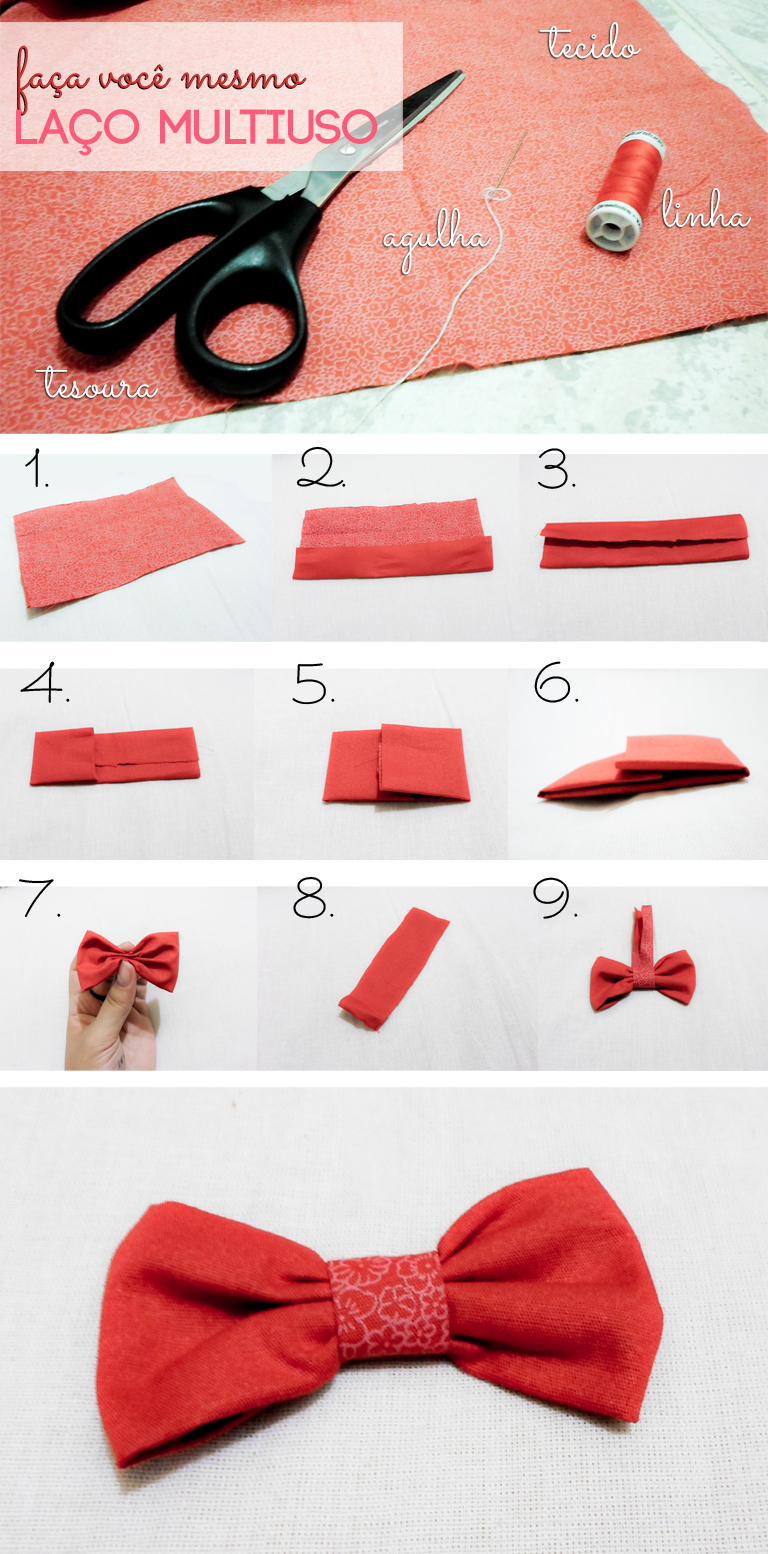 faça você mesmo
LAÇO MULTIUSO

tecido

agulha

linha

tesoura

1.

2.

3.

4.

5.

6.

7.

8.

9.