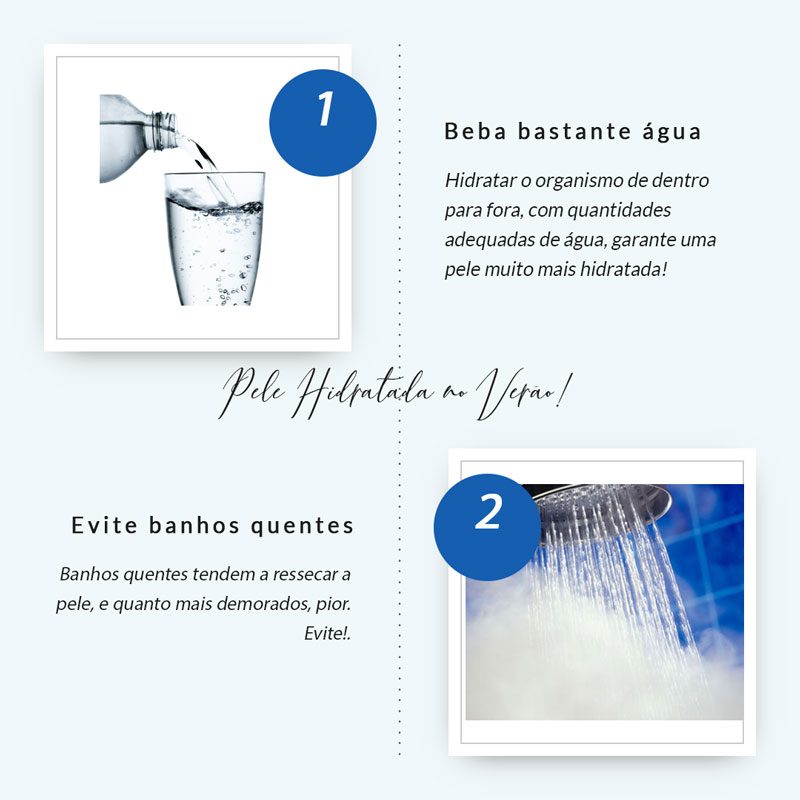 1

Beba bastante água

Hidratar o organismo de dentro para fora, com quantidades adequadas de água, garante uma pele muito mais hidratada!

Pele Hidratada no Verão!

2

Evite banhos quentes

Banhos quentes tendem a ressecar a pele, e quanto mais demorados, pior. Evite!.