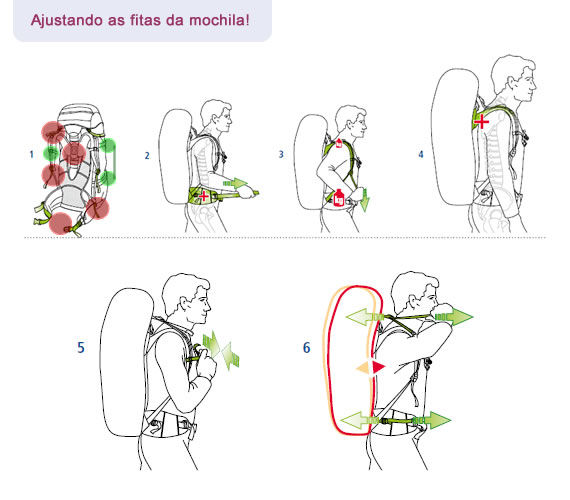 Ajustando as fitas da mochila!

1

2

3

kg

kg

4

5

6