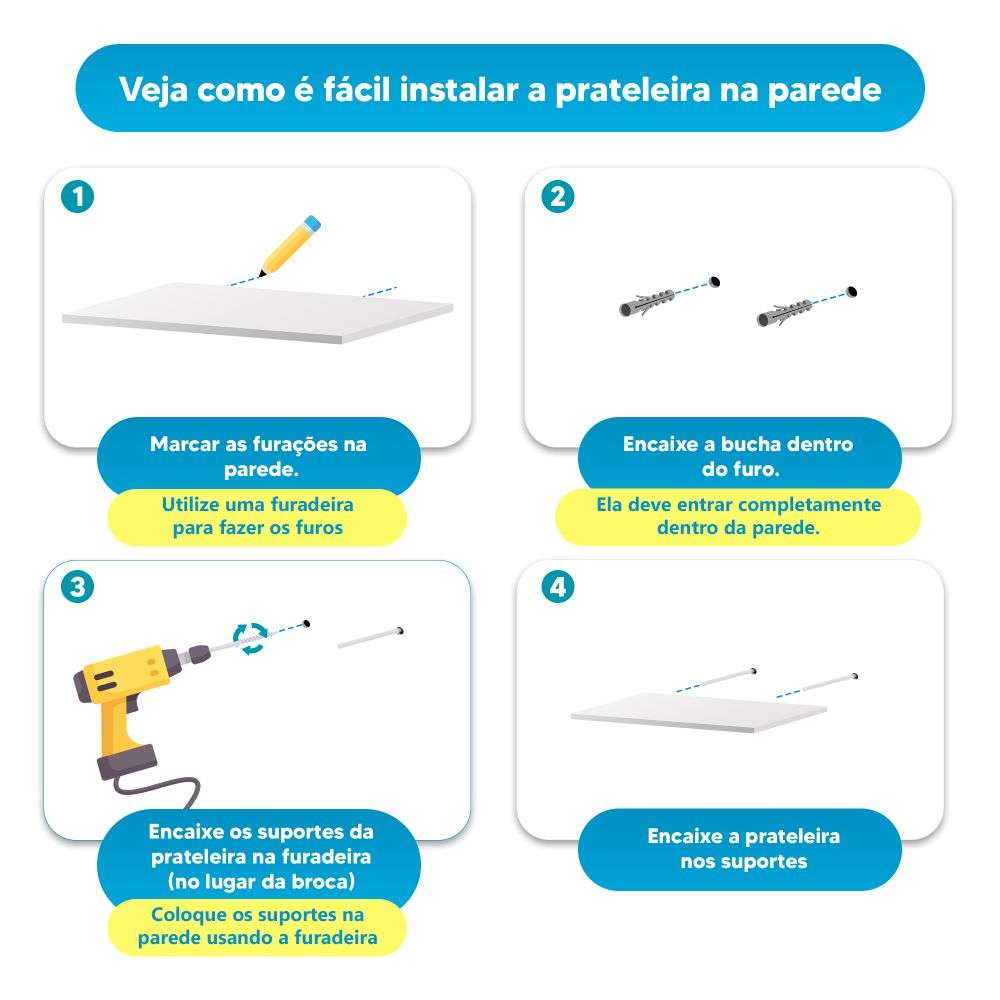 Veja como é fácil instalar a prateleira na parede

1

Marcar as furações na parede.

Utilize uma furadeira para fazer os furos

2

Encaixe a bucha dentro do furo.

Ela deve entrar completamente dentro da parede.

3

Encaixe os suportes da prateleira na furadeira (no lugar da broca)

Coloque os suportes na parede usando a furadeira

4

Encaixe a prateleira nos suportes