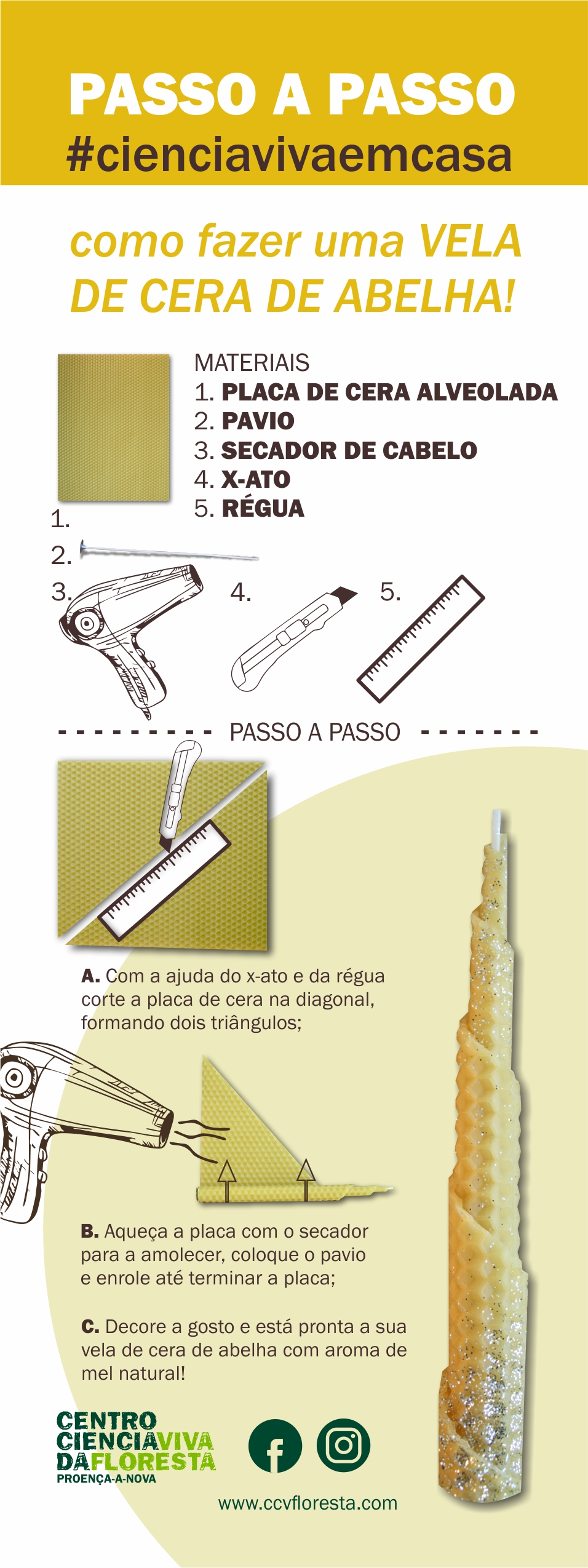 PASSO A PASSO
#cienciavivaemcasa

como fazer uma VELA DE CERA DE ABELHA!

MATERIAIS
1. PLACA DE CERA ALVEOLADA
2. PAVIO
3. SECADOR DE CABELO
4. X-ATO
5. RÉGUA

1.
2.
3.
4.
5.

PASSO A PASSO

A. Com a ajuda do x-ato e da régua corte a placa de cera na diagonal, formando dois triângulos;

B. Aqueça a placa com o secador para a amolecer, coloque o pavio e enrole até terminar a placa;

C. Decore a gosto e está pronta a sua vela de cera de abelha com aroma de mel natural!

CENTRO CIENCIAVIVA DAFLORESTA
PROENÇA-A-NOVA

www.ccvfloresta.com