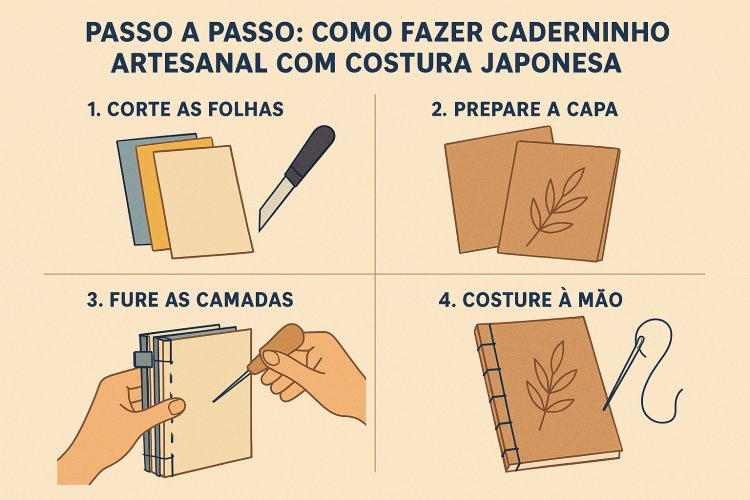 PASSO A PASSO: COMO FAZER CADERNINHO ARTESANAL COM COSTURA JAPONESA

1. CORTE AS FOLHAS

2. PREPARE A CAPA

3. FURE AS CAMADAS

4. COSTURE À MÃO