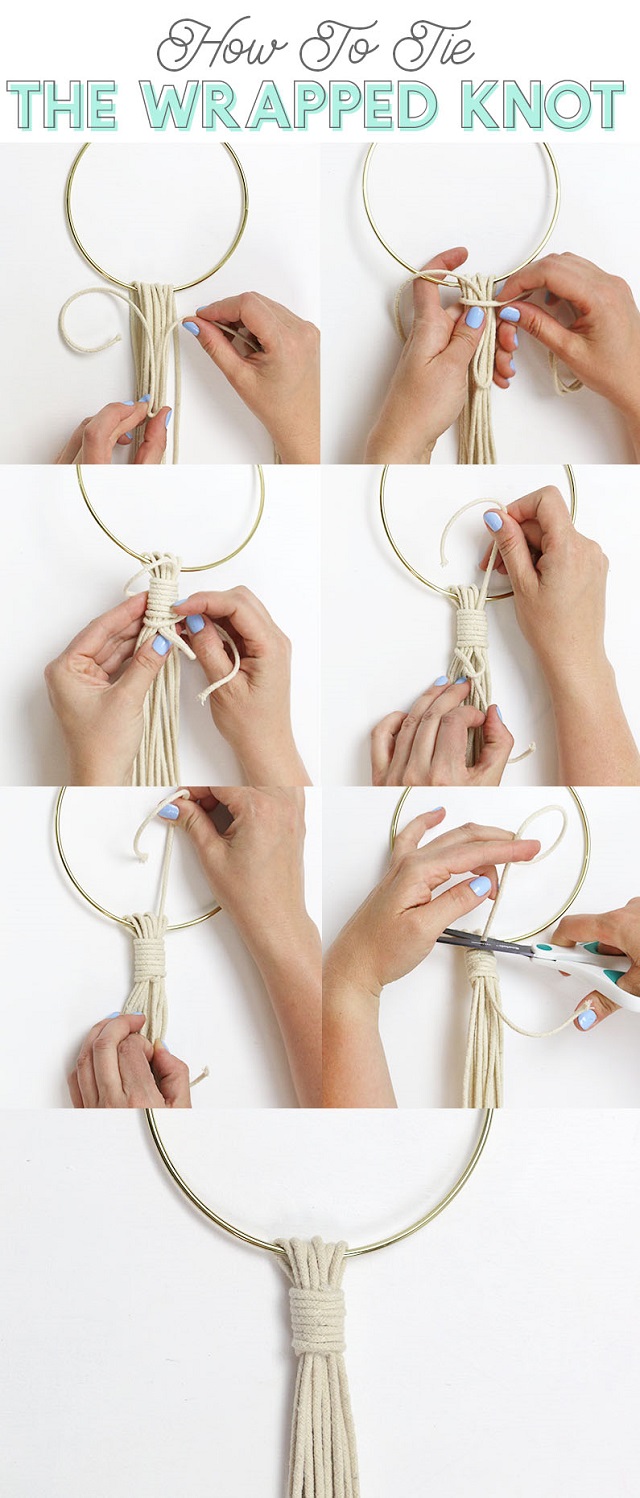 How To Tie
THE WRAPPED KNOT