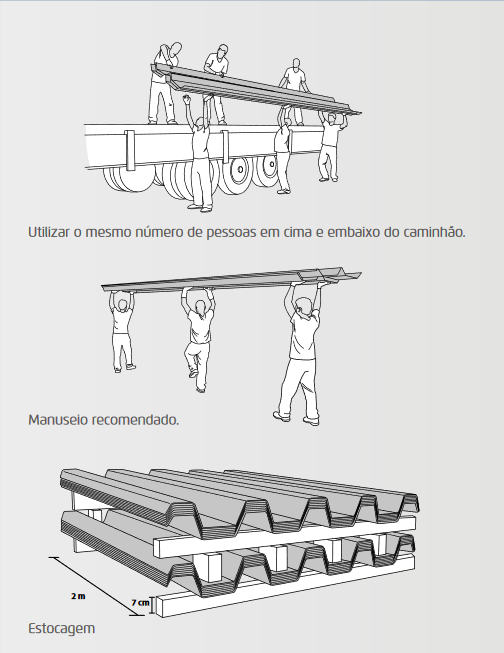 Utilizar o mesmo número de pessoas em cima e embaixo do caminhão.

Manuseio recomendado.

2 m

7 cm

Estocagem