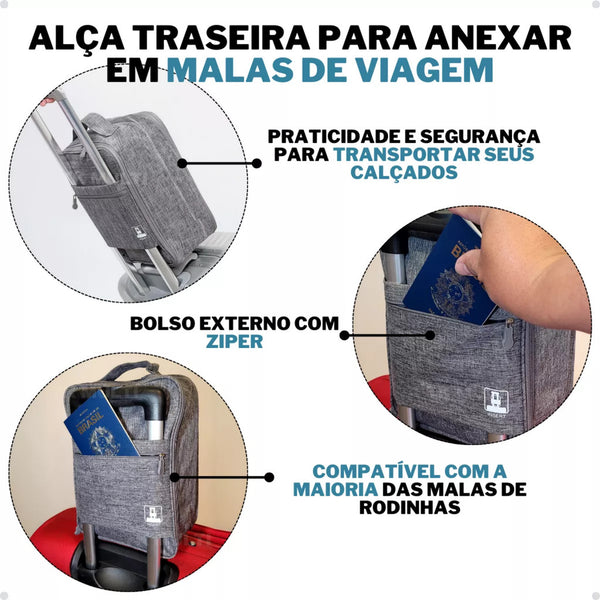 ALÇA TRASEIRA PARA ANEXAR EM MALAS DE VIAGEM

PRATICIDADE E SEGURANÇA PARA TRANSPORTAR SEUS CALÇADOS

BOLSO EXTERNO COM ZIPER

BRASIL

COMPATÍVEL COM A MAIORIA DAS MALAS DE RODINHAS