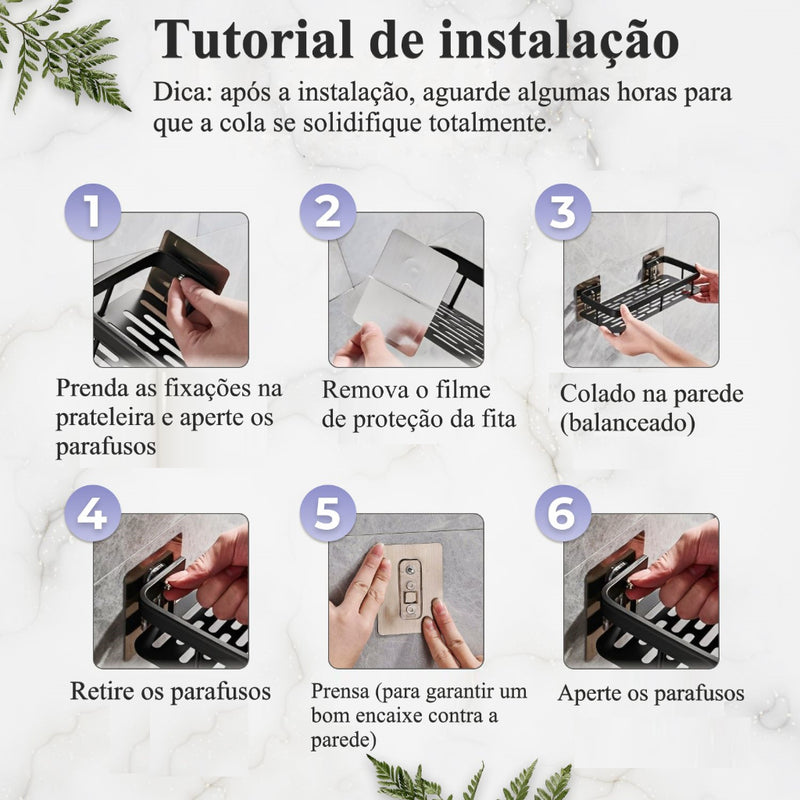 Tutorial de instalação

Dica: após a instalação, aguarde algumas horas para que a cola se solidifique totalmente.

1

Prenda as fixações na prateleira e aperte os parafusos

2

Remova o filme de proteção da fita

3

Colado na parede (balanceado)

4

Retire os parafusos

5

Prensa (para garantir um bom encaixe contra a parede)

6

Aperte os parafusos