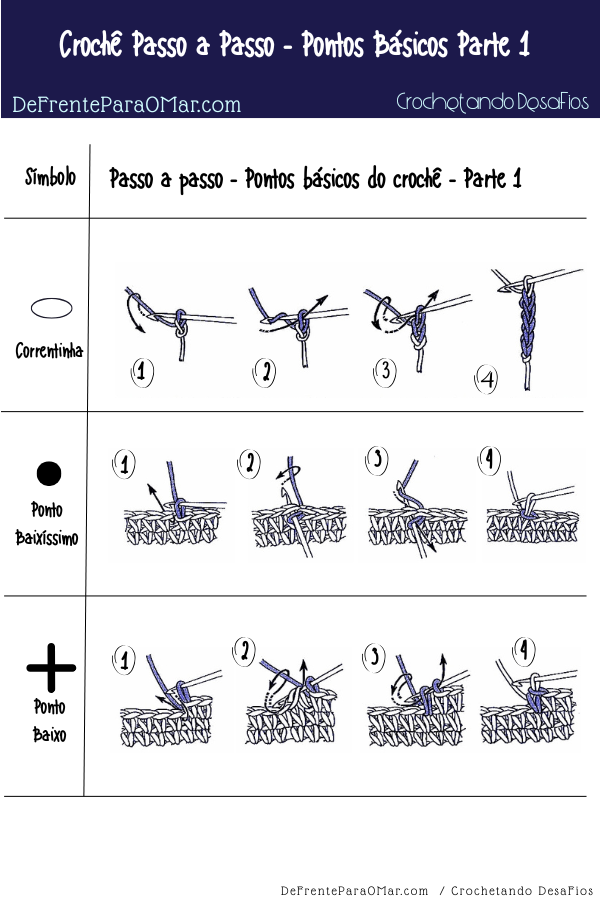 Crochê Passo a Passo - Pontos Básicos Parte 1

DeFrenteParaOMar.com

Crochetando DesaFios

| Símbolo | Passo a passo - Pontos básicos do crochê - Parte 1 |
|---|---|
| Correntinha | 1 2 3 4 |
| Ponto Baixíssimo | 1 2 3 4 |
| Ponto Baixo | 1 2 3 4 |

DeFrenteParaOMar.com / Crochetando DesaFios