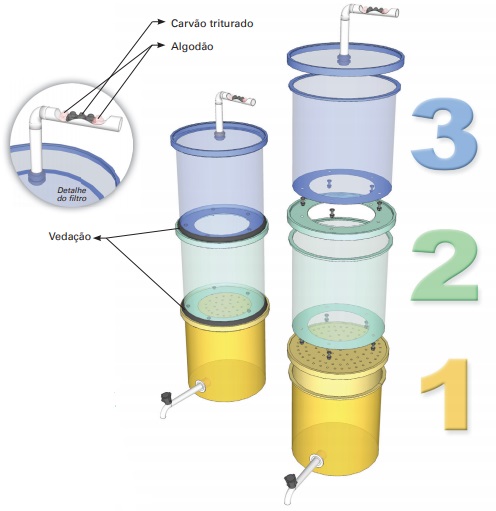 Carvão triturado

Algodão

Detalhe do filtro

Vedação

3

2

1